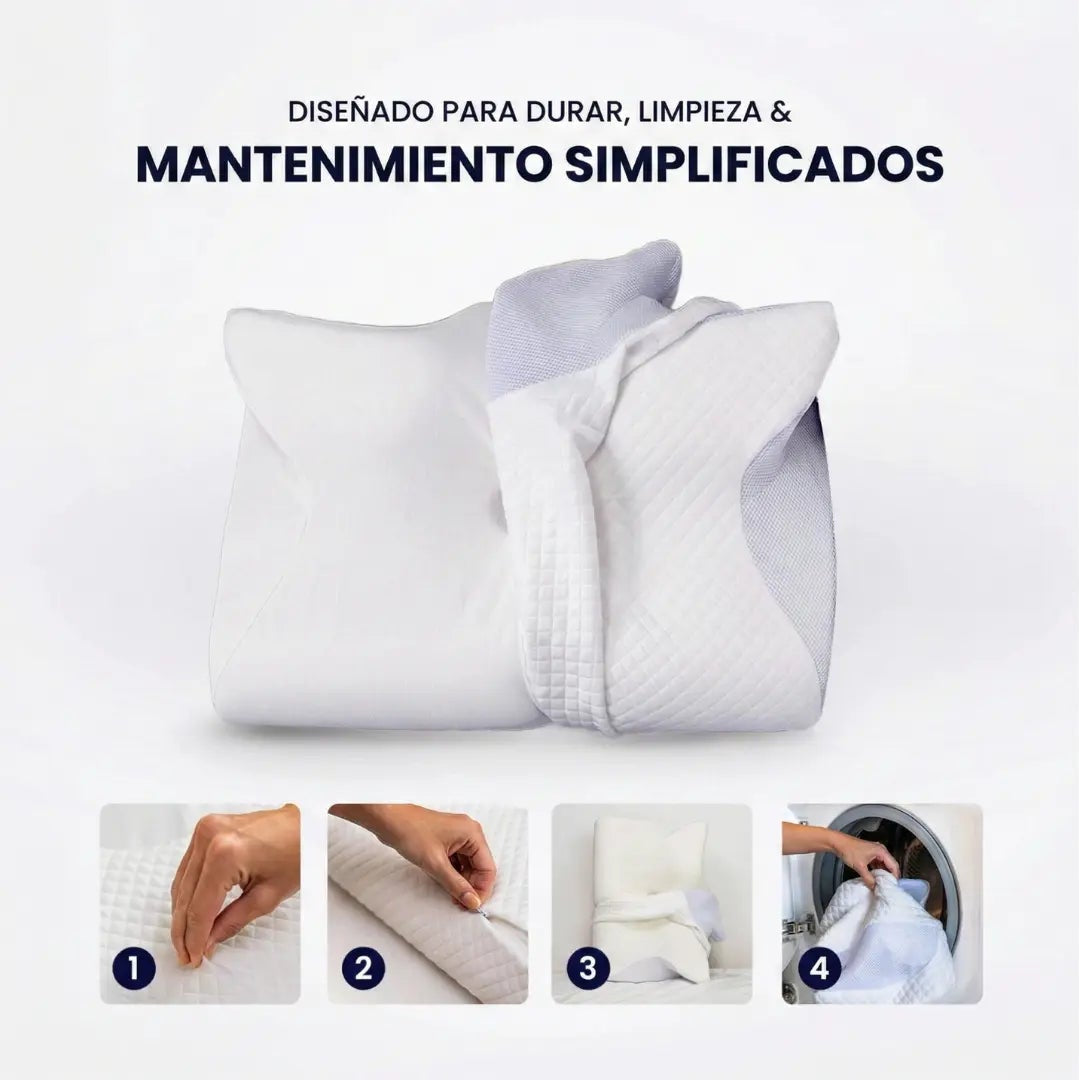 DISEÑADO PARA DURAR, LIMPIEZA &
MANTENIMIENTO SIMPLIFICADOS

1

2

3

4